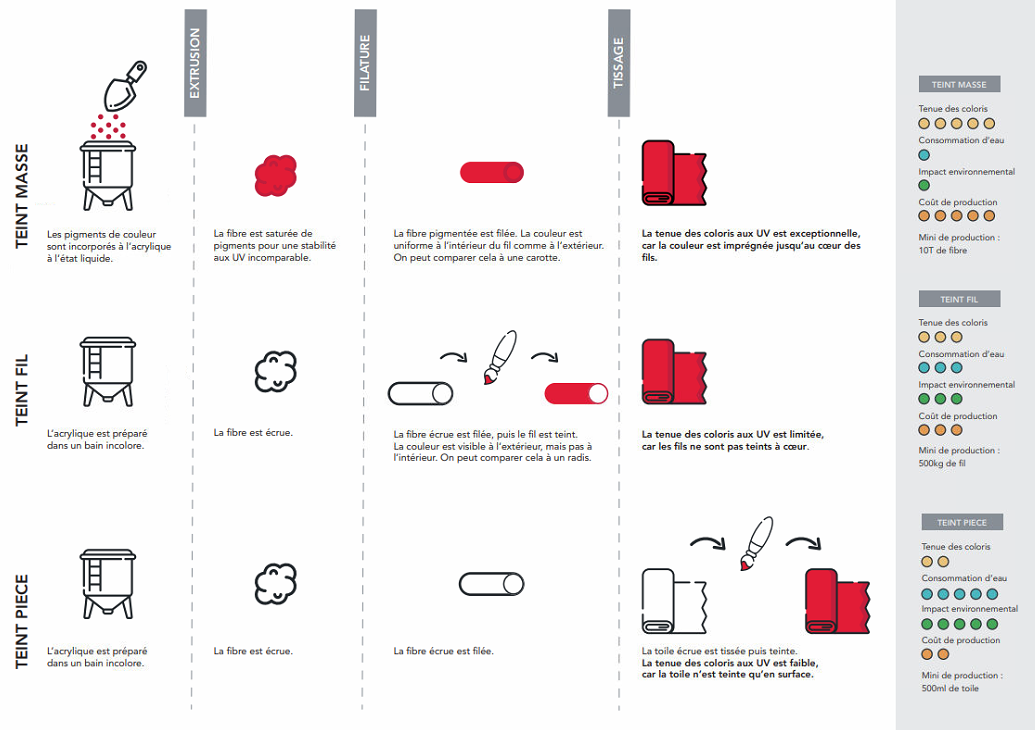 EXTRUSION

FILATURE

TISSAGE

TEINT MASSE

Les pigments de couleur sont incorporés à l'acrylique à l'état liquide.

La fibre est saturée de pigments pour une stabilité aux UV incomparable.

La fibre pigmentée est filée. La couleur est uniforme à l'intérieur du fil comme à l'extérieur. On peut comparer cela à une carotte.

La tenue des coloris aux UV est exceptionnelle, car la couleur est imprégnée jusqu'au cœur des fils.

TEINT FIL

L'acrylique est préparé dans un bain incolore.

La fibre est écrue.

La fibre écrue est filée, puis le fil est teint. La couleur est visible à l'extérieur, mais pas à l'intérieur. On peut comparer cela à un radis.

La tenue des coloris aux UV est limitée, car les fils ne sont pas teints à cœur.

TEINT PIECE

L'acrylique est préparé dans un bain incolore.

La fibre est écrue.

La fibre écrue est filée.

La toile écrue est tissée puis teinte.
La tenue des coloris aux UV est faible, car la toile n'est teinte qu'en surface.

TEINT MASSE
Tenue des coloris
Consommation d'eau
Impact environnemental
Coût de production
Mini de production : 10T de fibre

TEINT FIL
Tenue des coloris
Consommation d'eau
Impact environnemental
Coût de production
Mini de production : 500kg de fil

TEINT PIECE
Tenue des coloris
Consommation d'eau
Impact environnemental
Coût de production
Mini de production : 500ml de toile