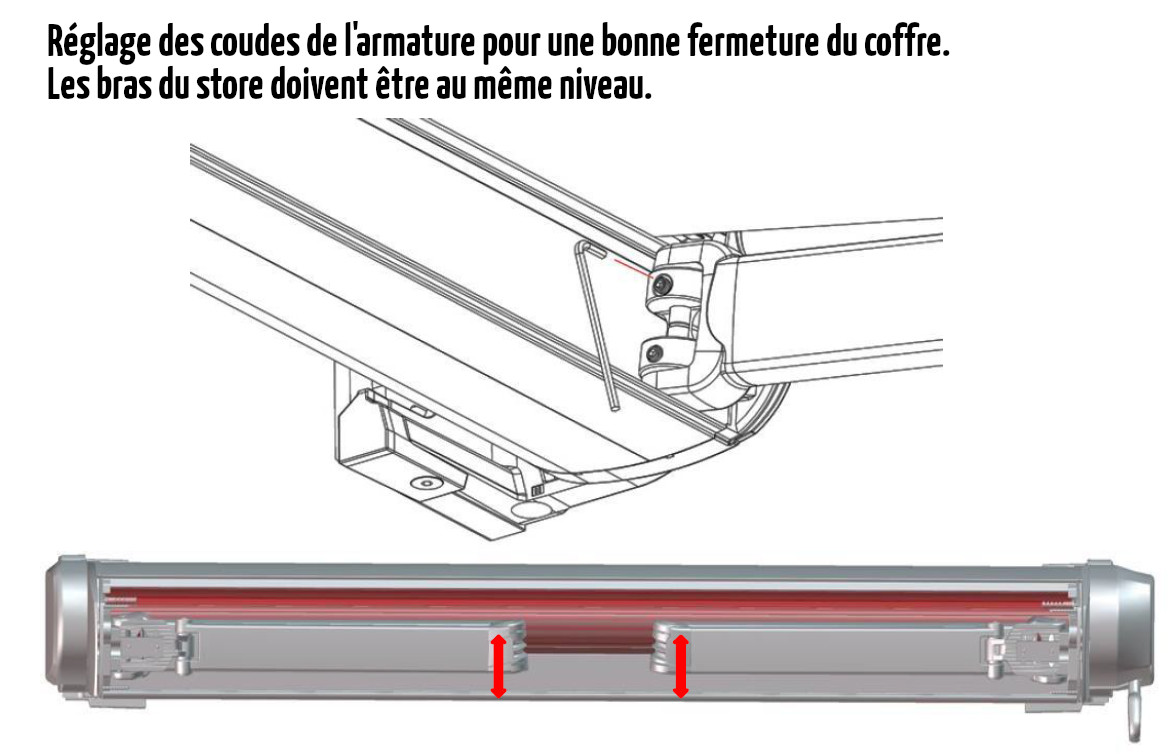 Réglage des coudes de l'armature pour une bonne fermeture du coffre.
Les bras du store doivent être au même niveau.