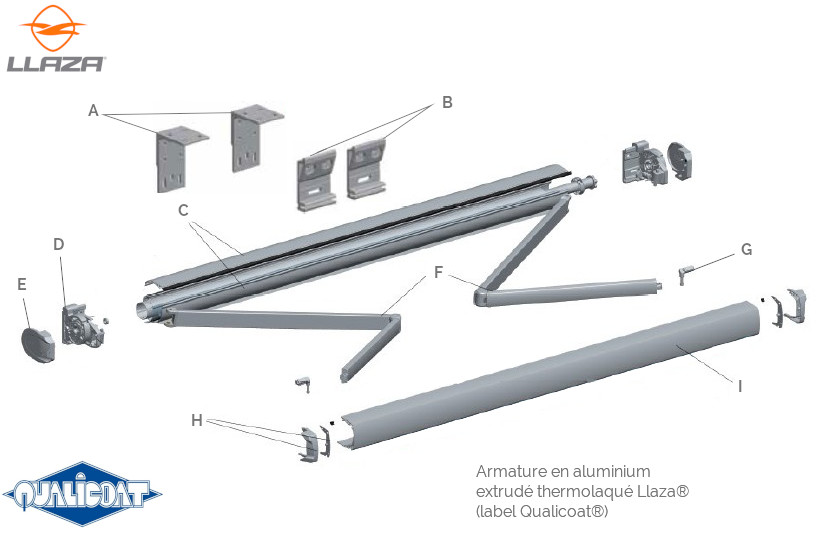 LLAZA

A

B

C

D

E

F

G

H

I

QUALICOAT

Armature en aluminium extrudé thermolaqué Llaza® (label Qualicoat®)