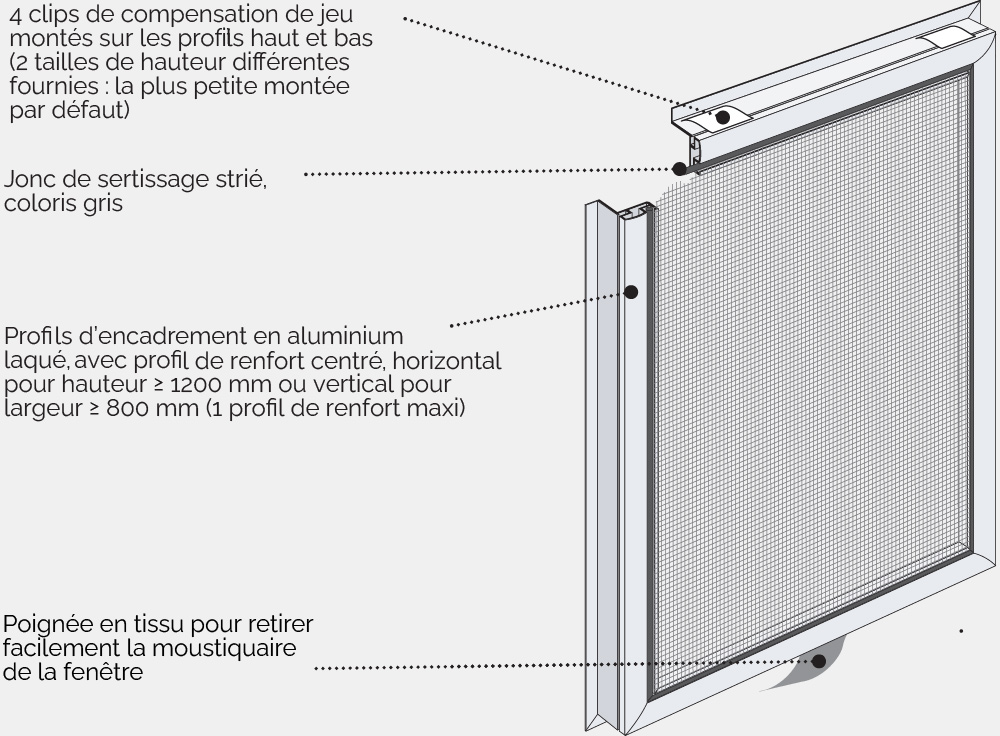 4 clips de compensation de jeu montés sur les profils haut et bas (2 tailles de hauteur différentes fournies : la plus petite montée par défaut)

Jonc de sertissage strié, coloris gris

Profils d'encadrement en aluminium laqué, avec profil de renfort centré, horizontal pour hauteur ≥ 1200 mm ou vertical pour largeur ≥ 800 mm (1 profil de renfort maxi)

Poignée en tissu pour retirer facilement la moustiquaire de la fenêtre